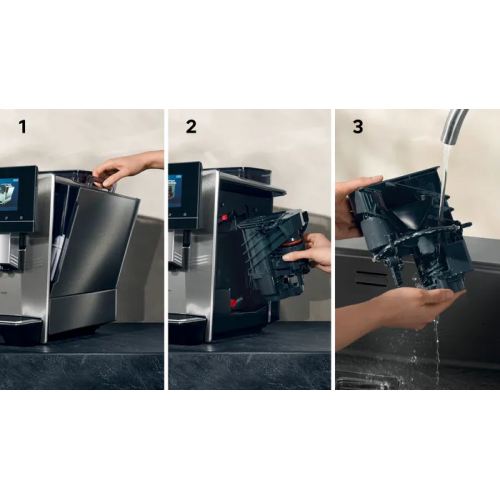 1

2

3